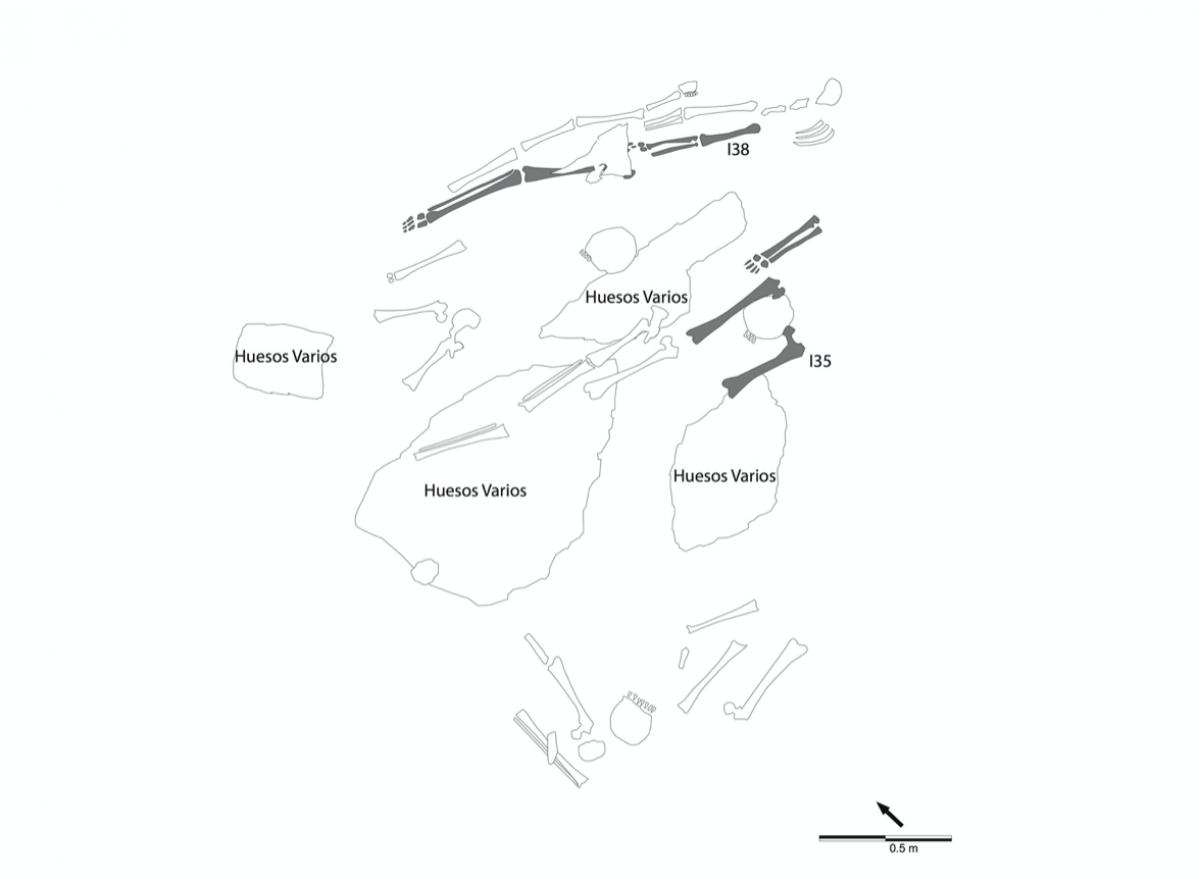 I38

Huesos Varios

Huesos Varios

I35

Huesos Varios

Huesos Varios

0.5 m